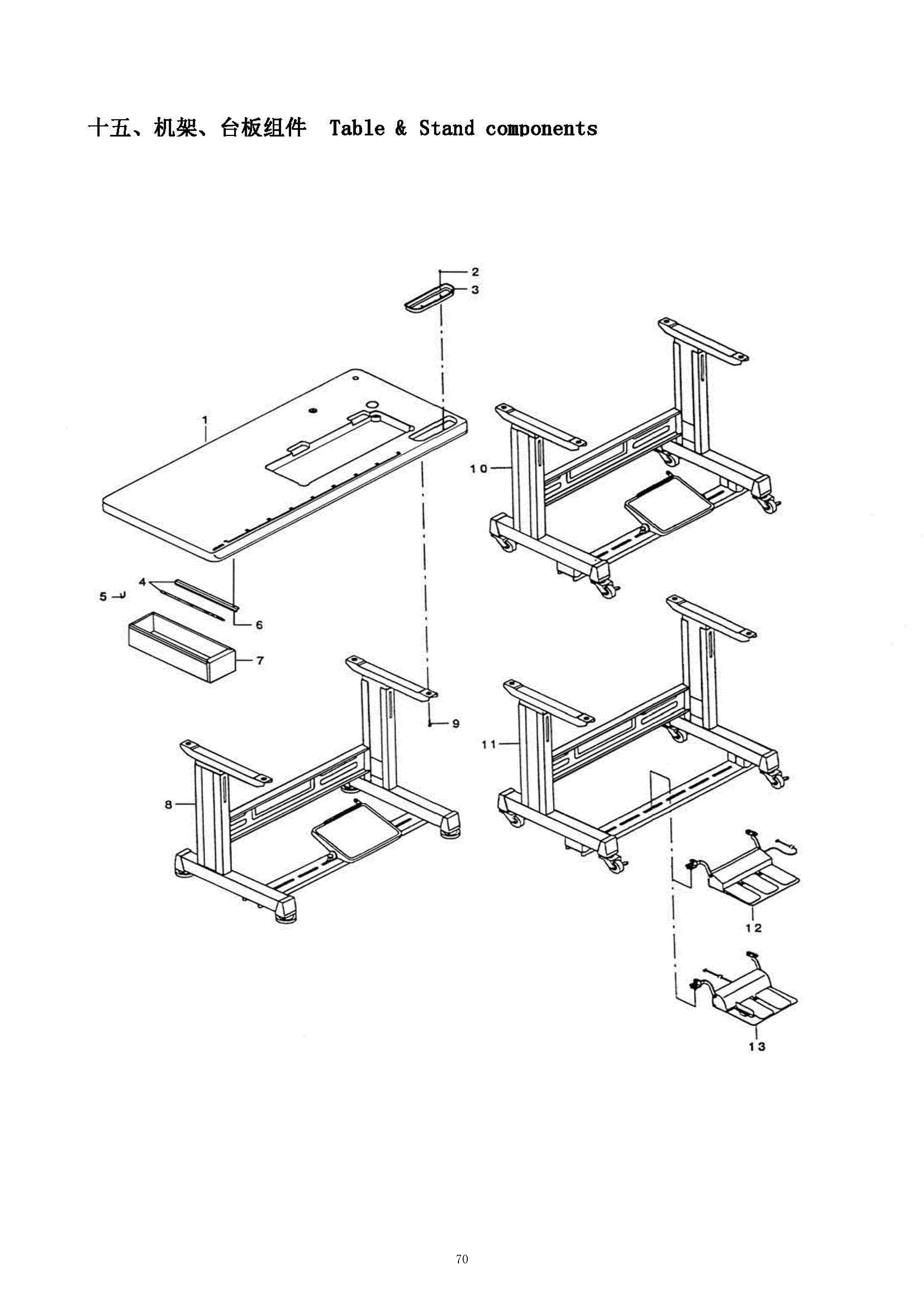 十五、机架、台板组件 Table & Stand components

2
3
1
10
4
5
6
7
9
11
8
12
13

70