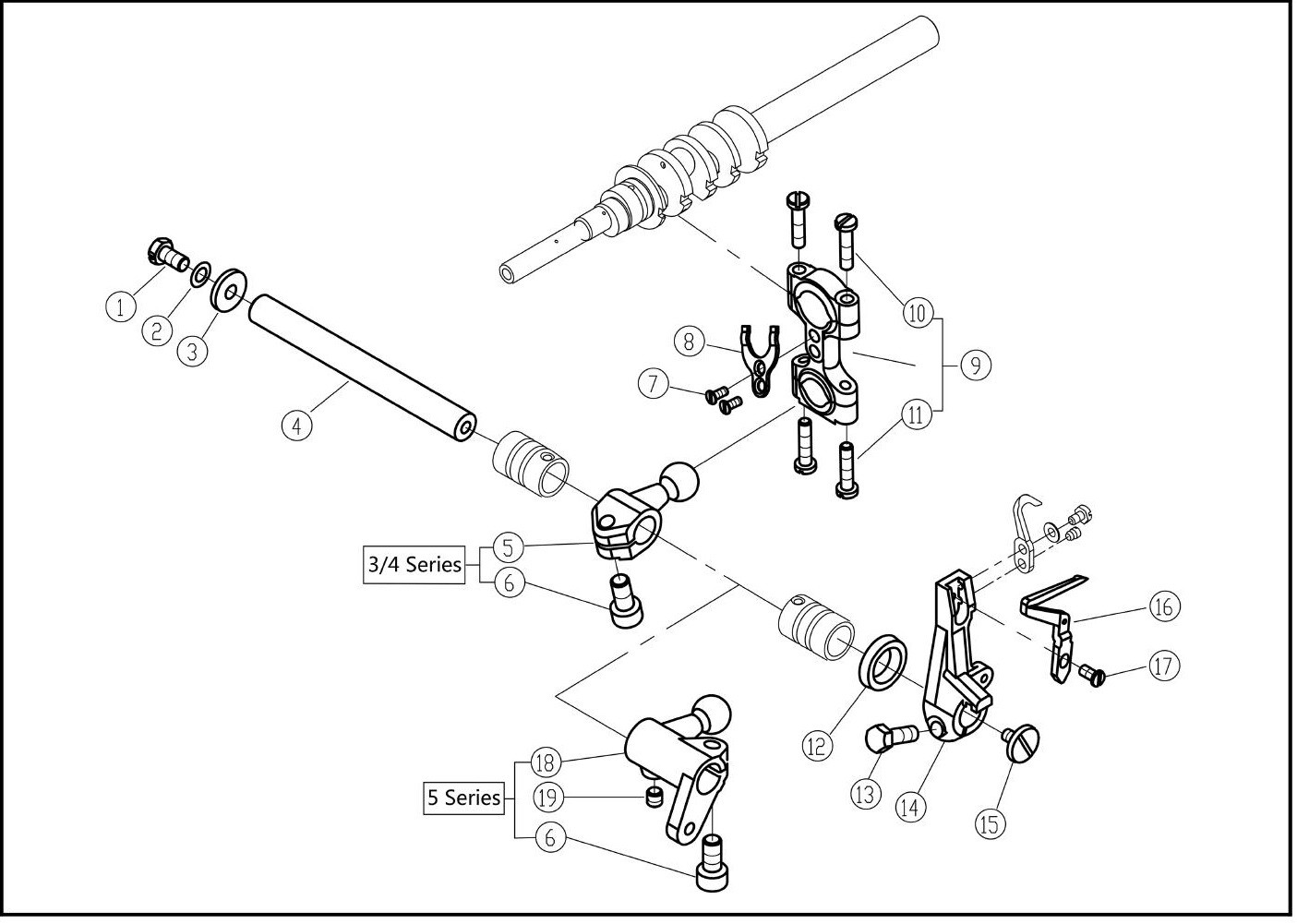 1
2
3
4
8
7
10
9
11
3/4 Series
5
6
16
17
12
13
14
15
5 Series
18
19
6