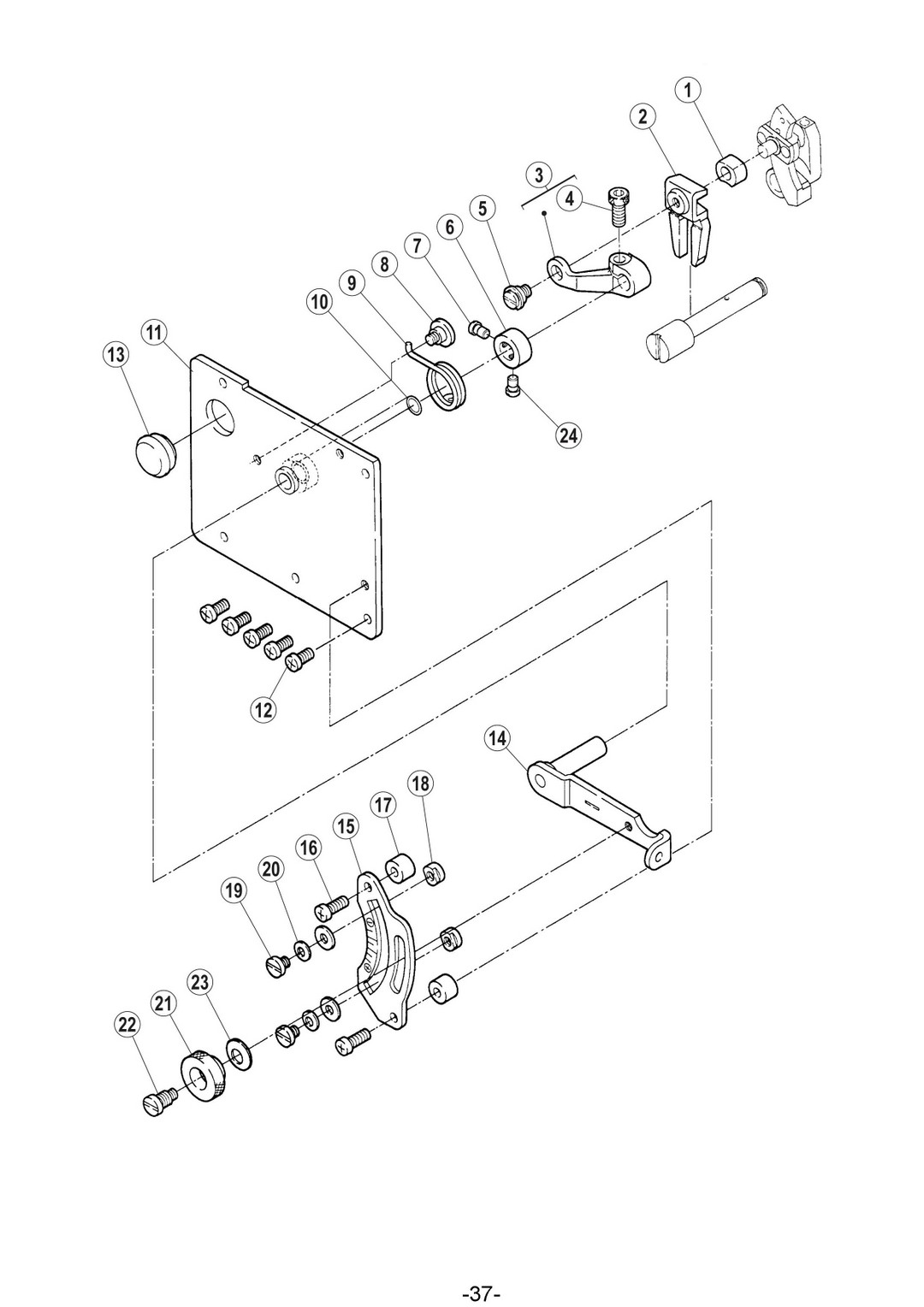 1
2
3
4
5
6
7
8
9
10
11
13
24
12
14
18
17
15
16
20
19
23
21
22
-37-