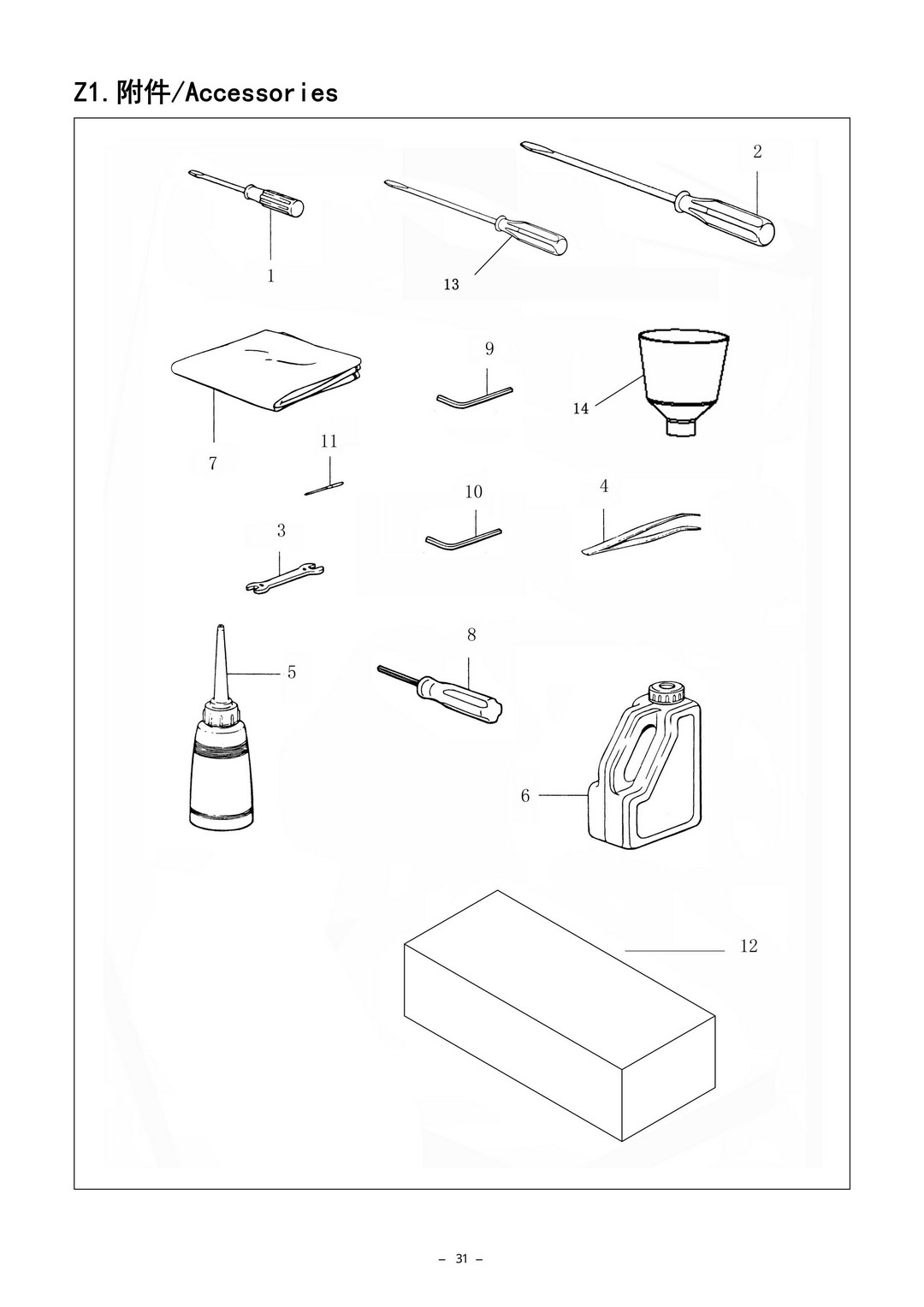 Z1.附件/Accessories

2

1

13

9

14

7

11

10

4

3

8

5

6

12

– 31 –