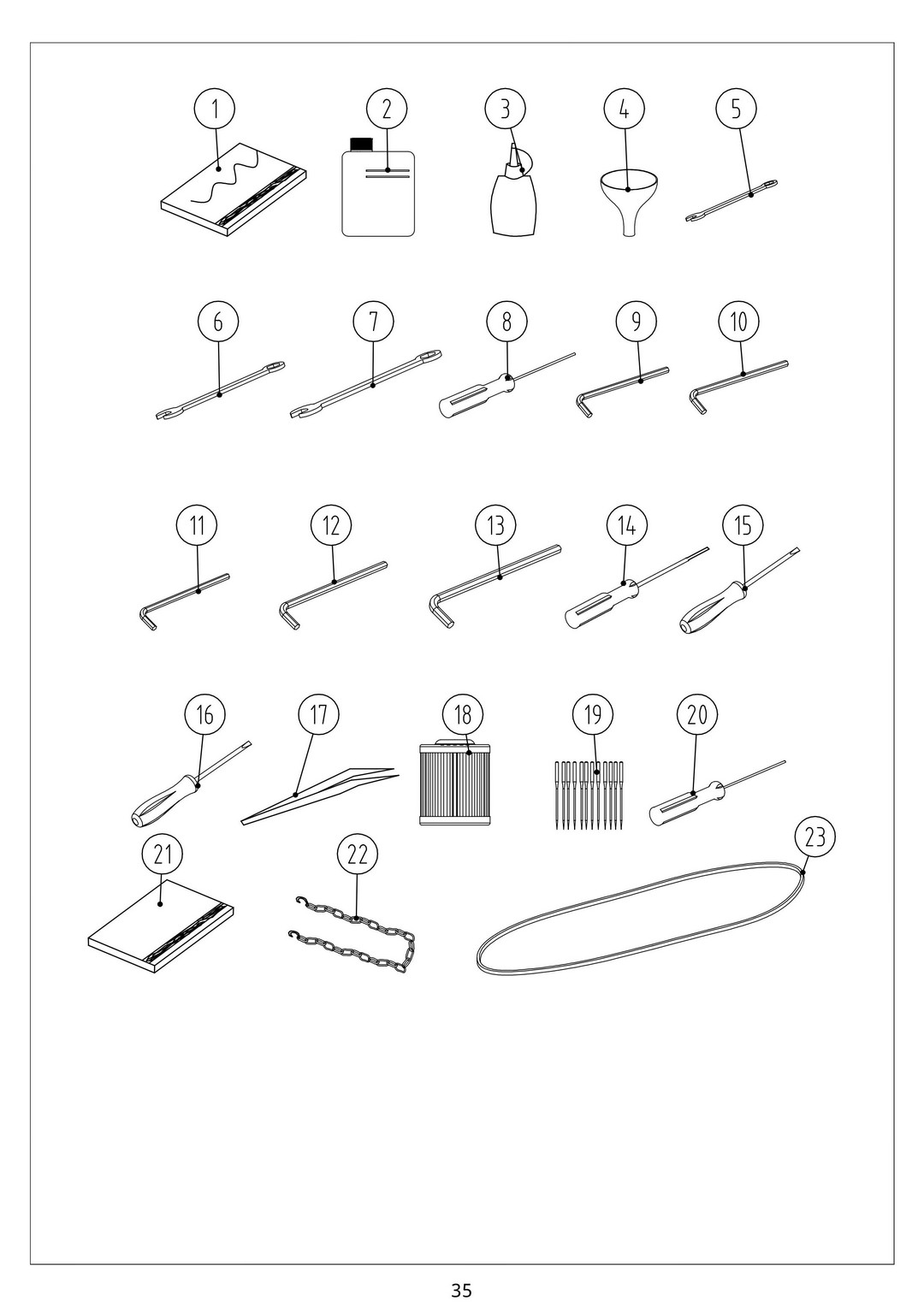 1 2 3 4 5

6 7 8 9 10

11 12 13 14 15

16 17 18 19 20

21 22 23

35