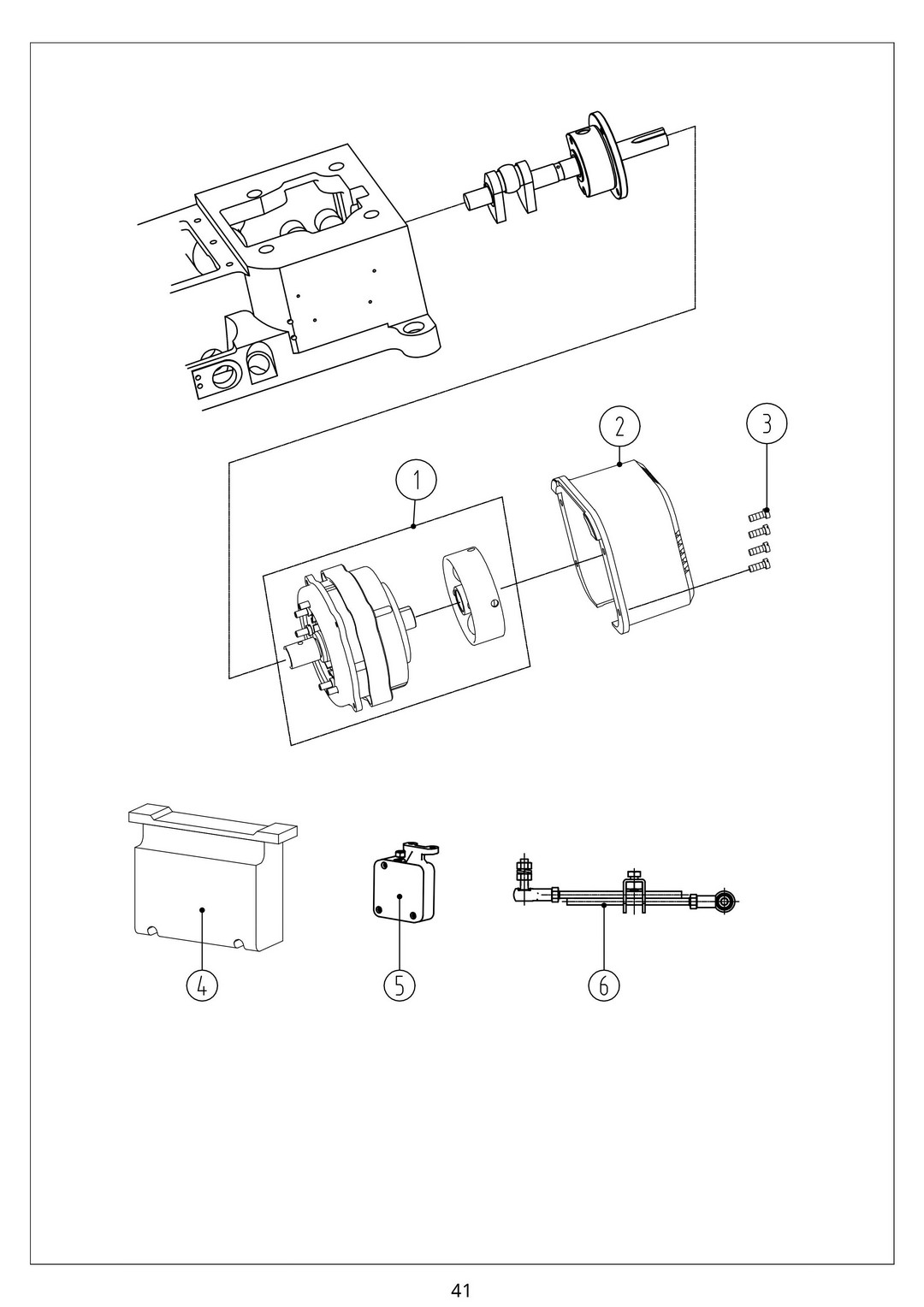 2

3

1

4

5

6

41