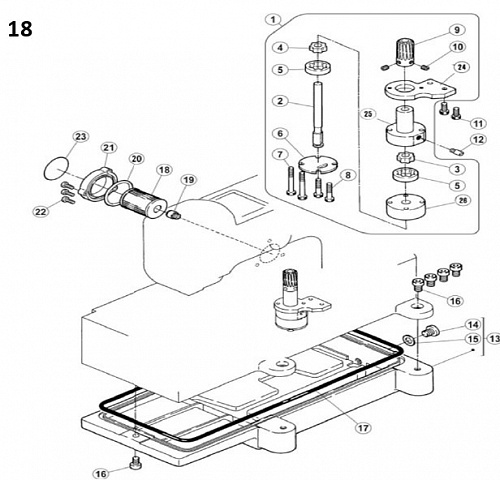 18

1
4
5
2
6
7
8
9
10
24
25
11
12
3
5
26
23
21
20
18
19
22
16
14
15
13
17
16