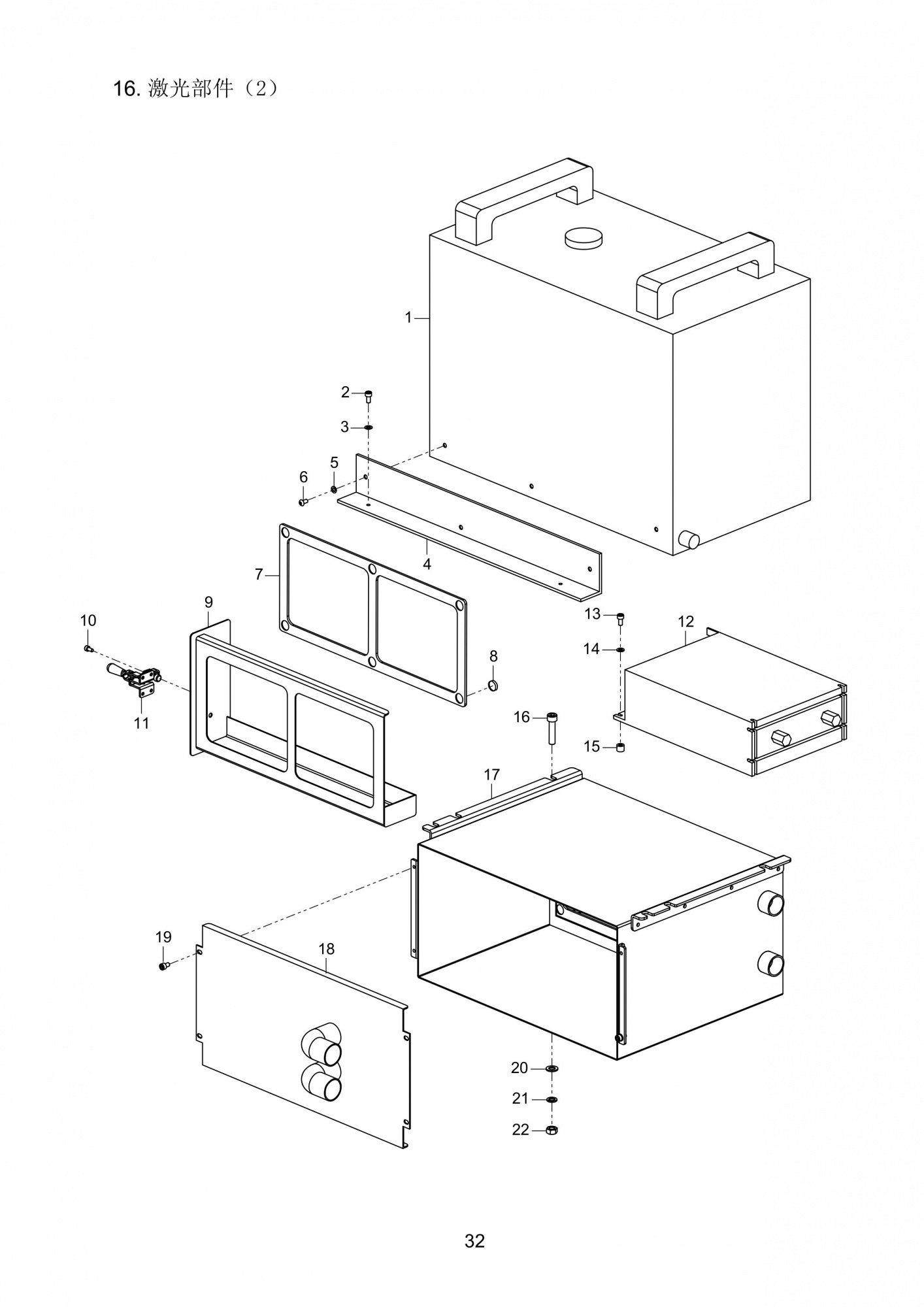 16. 激光部件（2）

1

2

3

5

6

4

7

9

10

11

8

13

12

14

16

15

17

19

18

20

21

22

32