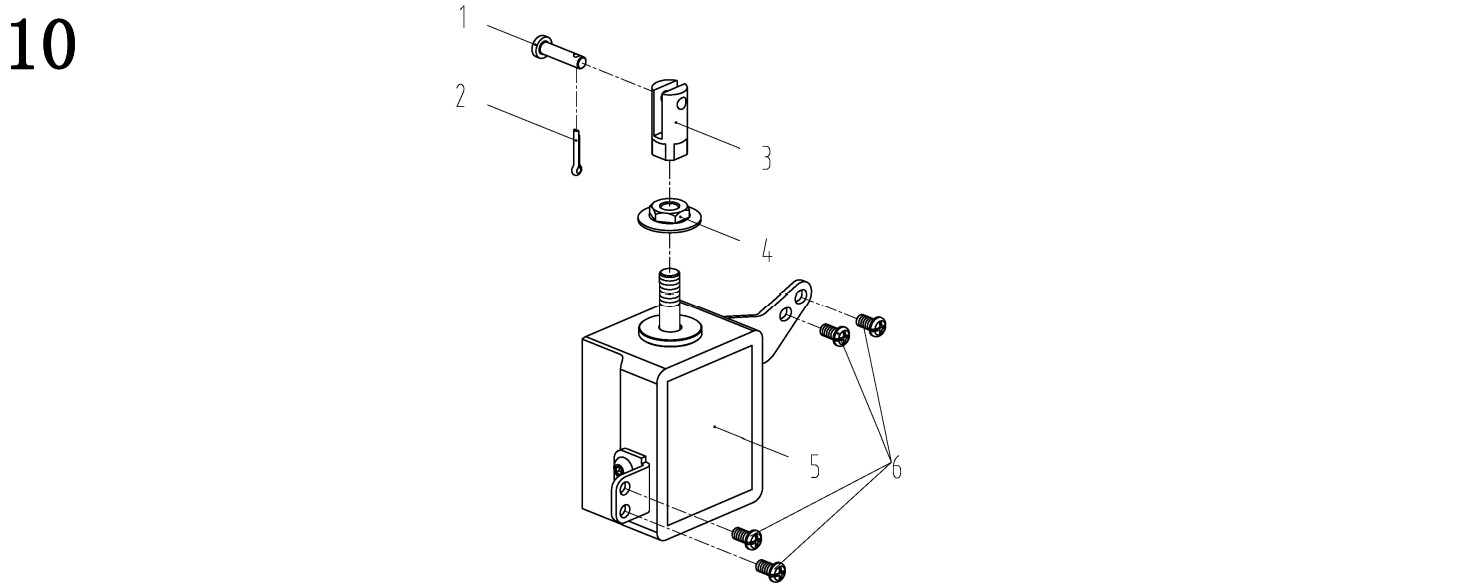 10

1

2

3

4

5

6