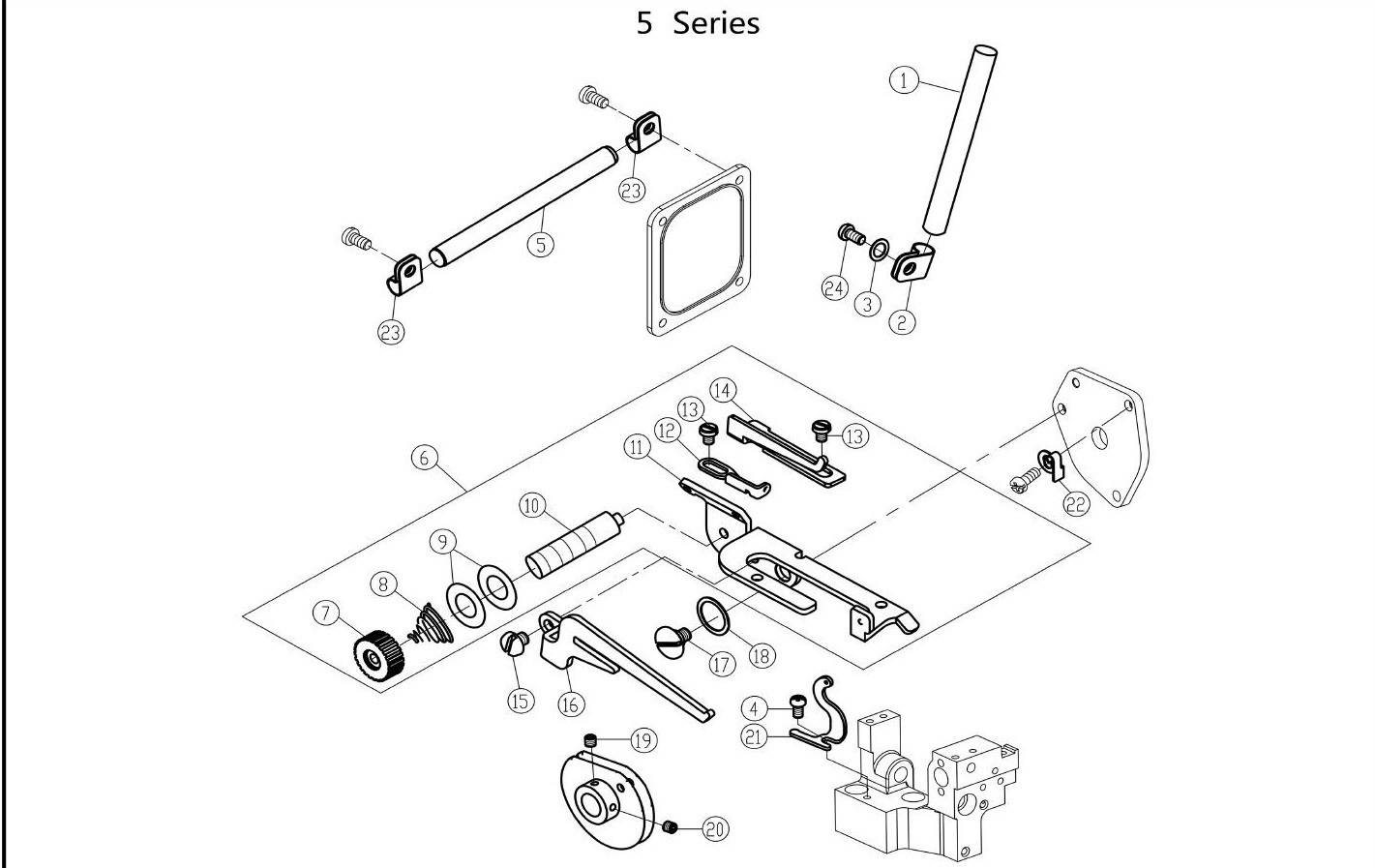 5 Series

1
23
5
23
24
3
2
14
13
13
12
11
6
22
10
9
8
7
18
17
15
16
4
21
19
20