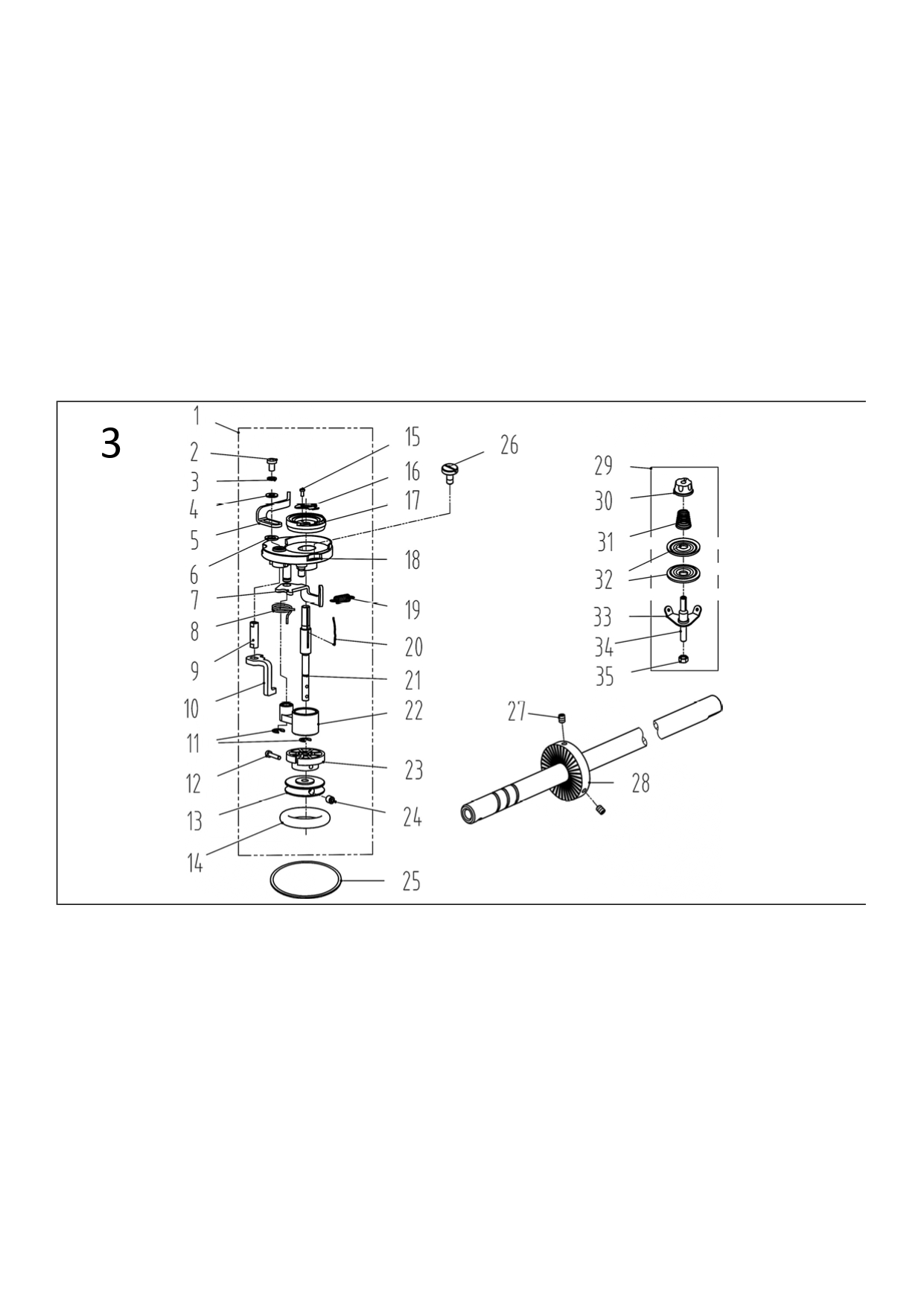 3

1
2
3
4
5
6
7
8
9
10
11
12
13
14
15
16
17
18
19
20
21
22
23
24
25
26
29
30
31
32
33
34
35
27
28