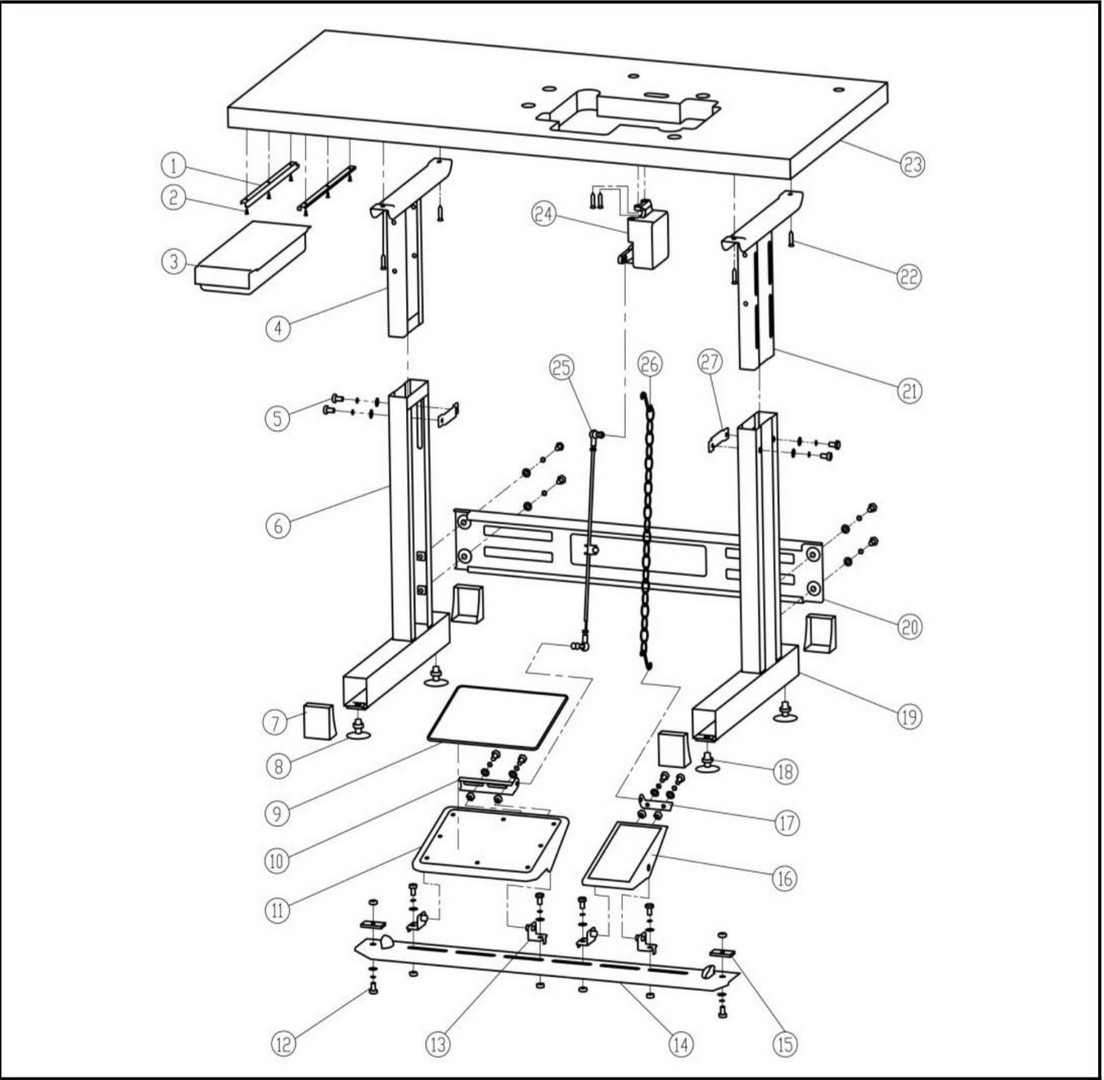 1
2
3
4
5
6
7
8
9
10
11
12
13
14
15
16
17
18
19
20
21
22
23
24
25
26
27